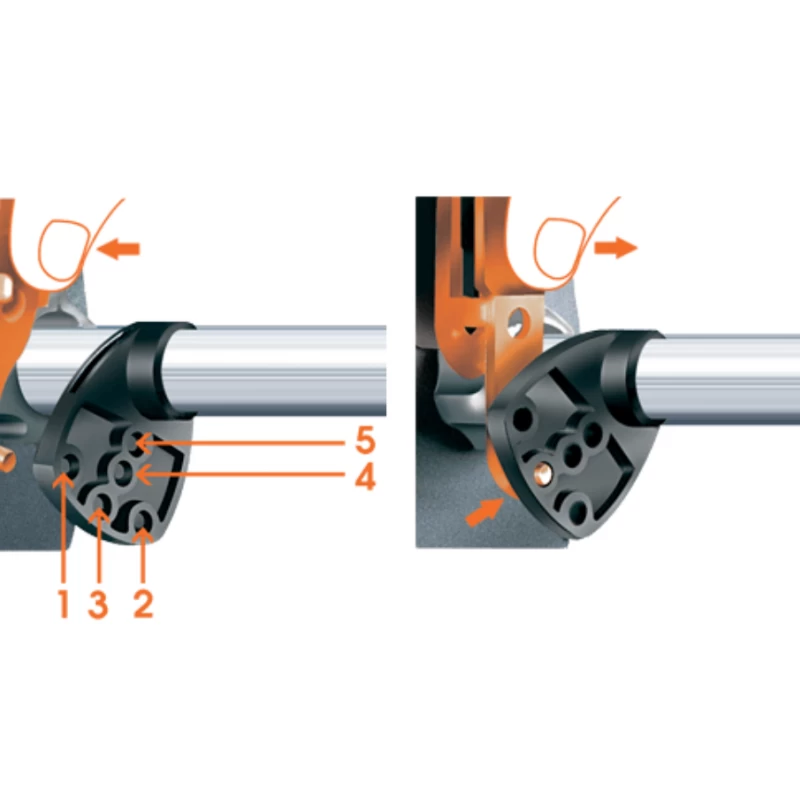 5
4
1
3
2