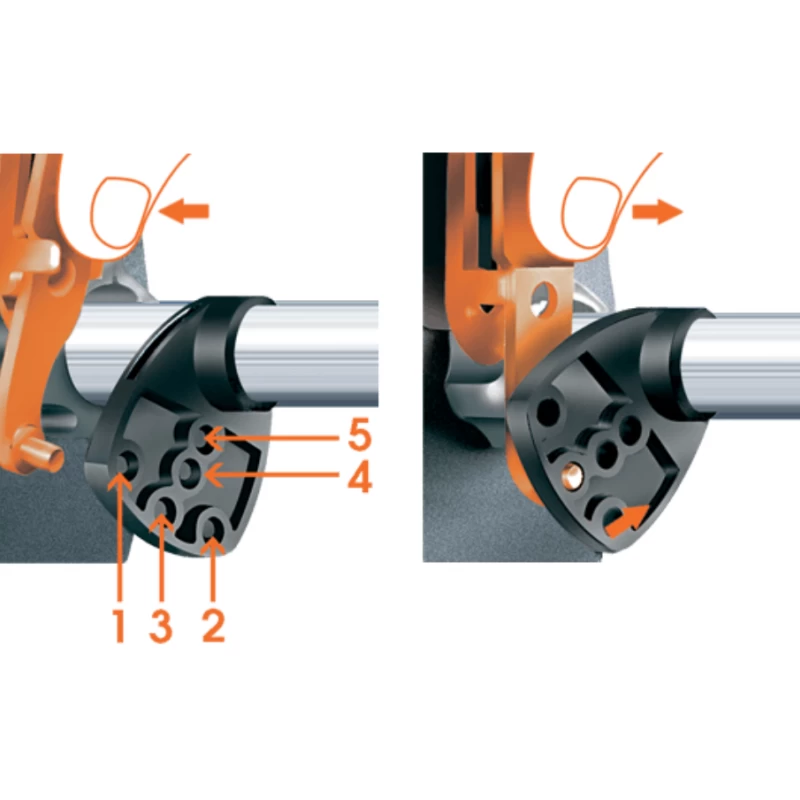 5
4
1
3
2