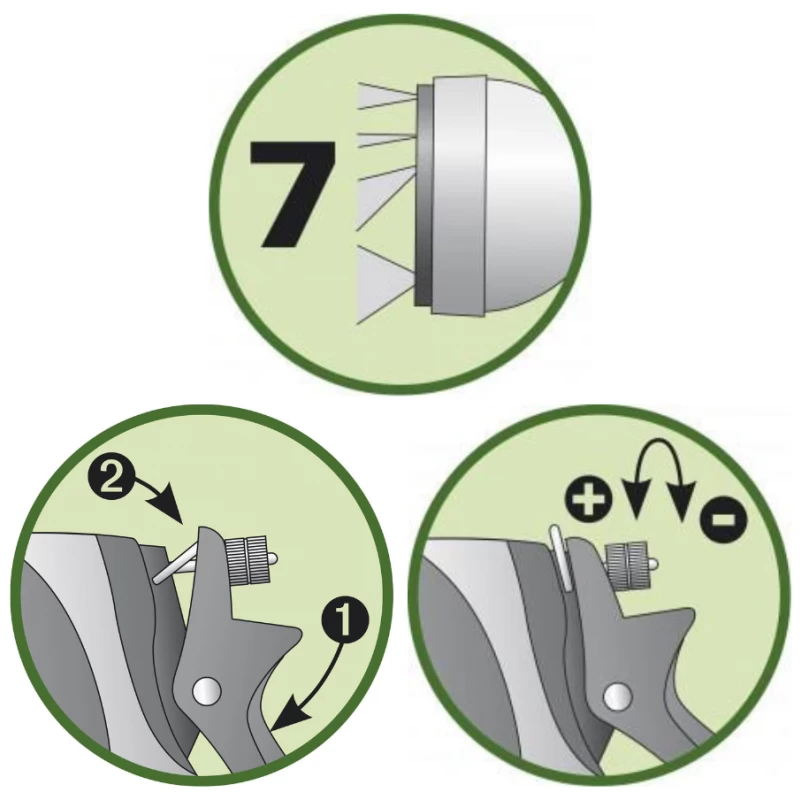 7

2

1

+

-