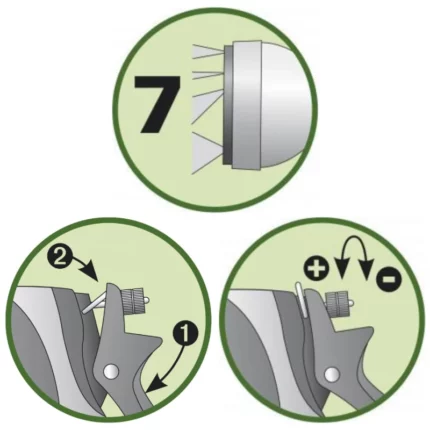 7

2

1

+

-