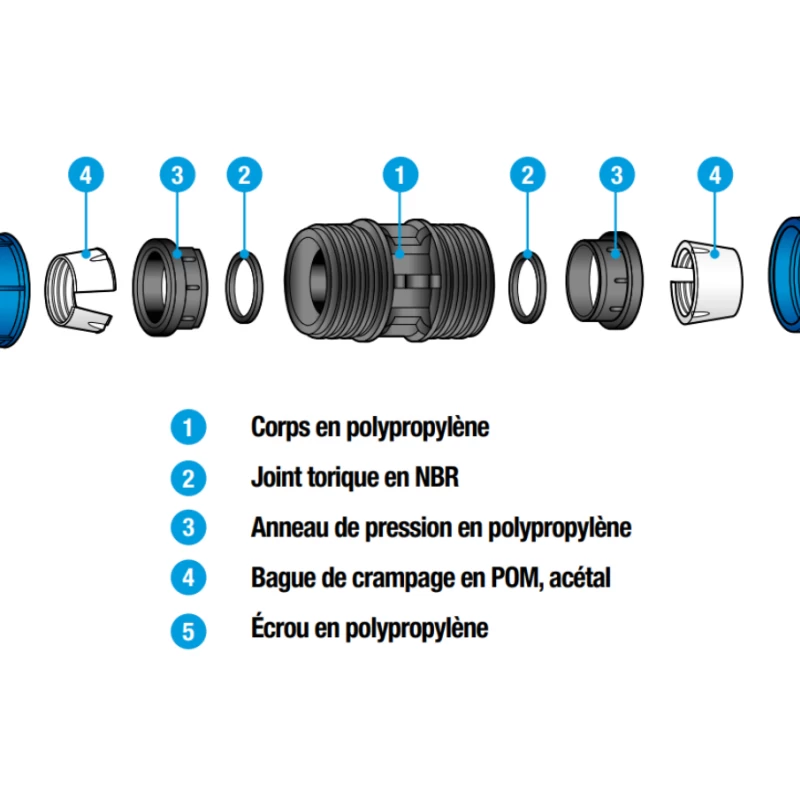 4 3 2 1 2 3 4

1 Corps en polypropylène

2 Joint torique en NBR

3 Anneau de pression en polypropylène

4 Bague de crampage en POM, acétal

5 Écrou en polypropylène